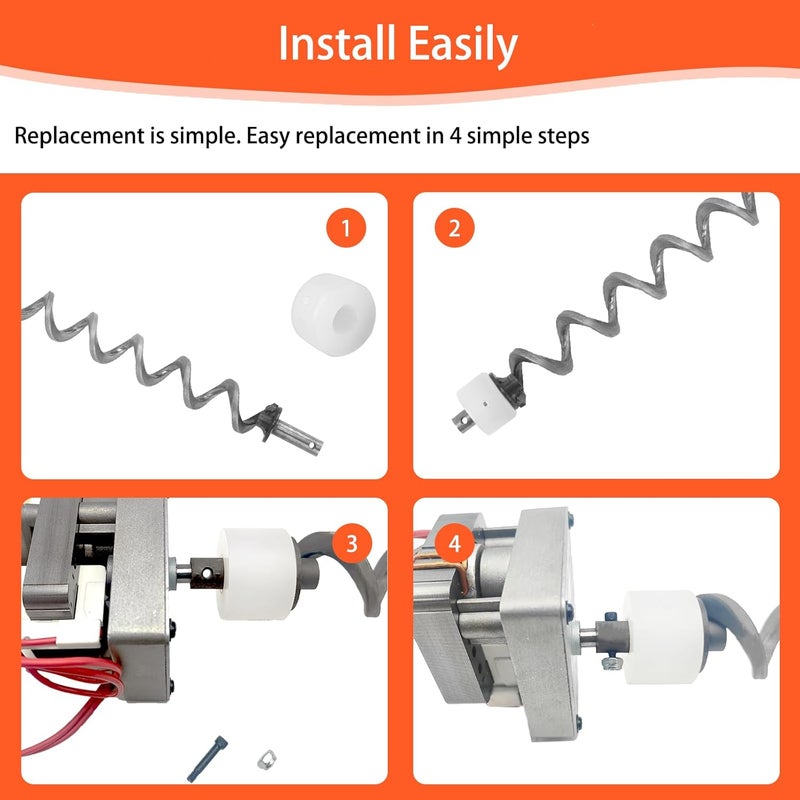 Install Easily

Replacement is simple. Easy replacement in 4 simple steps

1

2

3

4